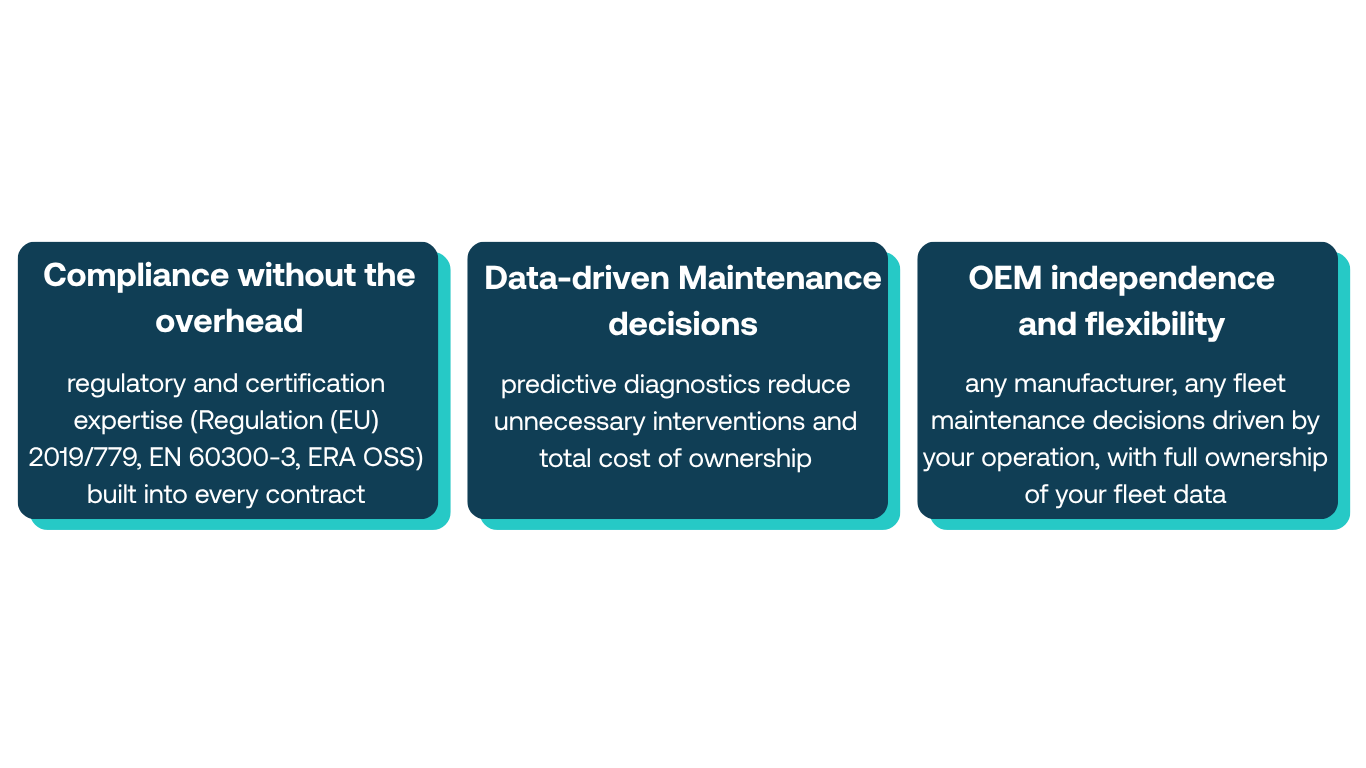 Compliance without the overhead

regulatory and certification expertise (Regulation (EU) 2019/779, EN 60300-3, ERA OSS) built into every contract

Data-driven Maintenance decisions

predictive diagnostics reduce unnecessary interventions and total cost of ownership

OEM independence and flexibility

any manufacturer, any fleet maintenance decisions driven by your operation, with full ownership of your fleet data